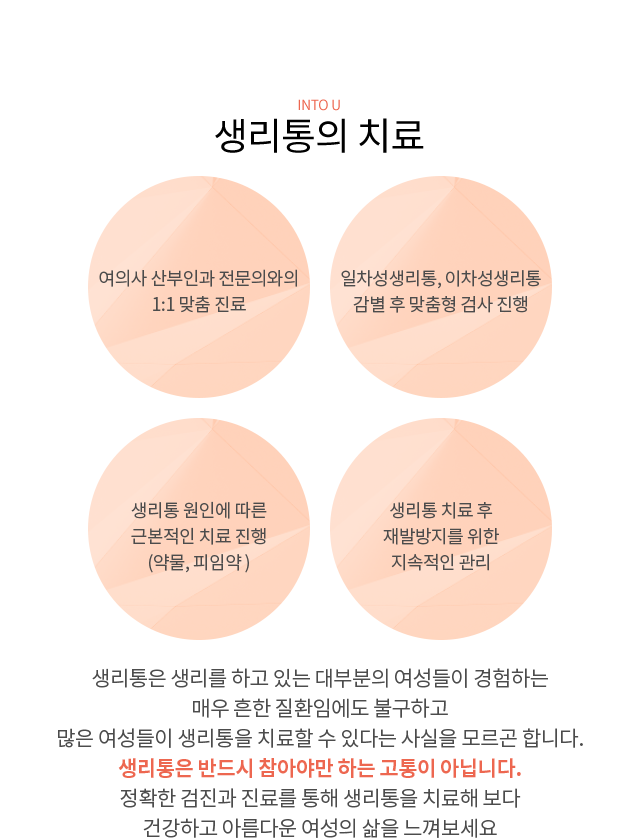 INTO U

생리통의 치료

여의사 산부인과 전문의와의
1:1 맞춤 진료

일차성생리통, 이차성생리통
감별 후 맞춤형 검사 진행

생리통 원인에 따른
근본적인 치료 진행
(약물, 피임약 )

생리통 치료 후
재발방지를 위한
지속적인 관리

생리통은 생리를 하고 있는 대부분의 여성들이 경험하는
매우 흔한 질환임에도 불구하고
많은 여성들이 생리통을 치료할 수 있다는 사실을 모르곤 합니다.
생리통은 반드시 참아야만 하는 고통이 아닙니다.
정확한 검진과 진료를 통해 생리통을 치료해 보다
건강하고 아름다운 여성의 삶을 느껴보세요