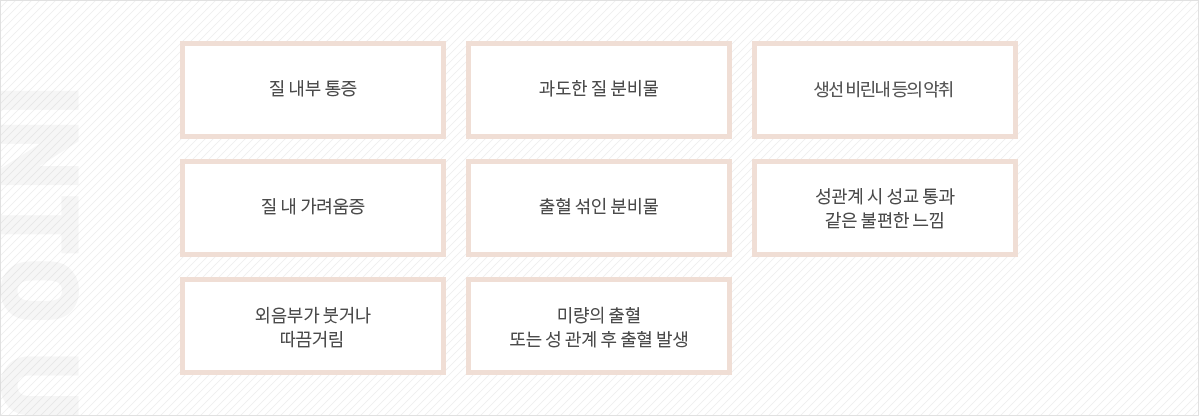 질 내부 통증

과도한 질 분비물

생선 비린내 등의 악취

질 내 가려움증

출혈 섞인 분비물

성관계 시 성교 통과
같은 불편한 느낌

외음부가 붓거나
따끔거림

미량의 출혈
또는 성 관계 후 출혈 발생

INTOU